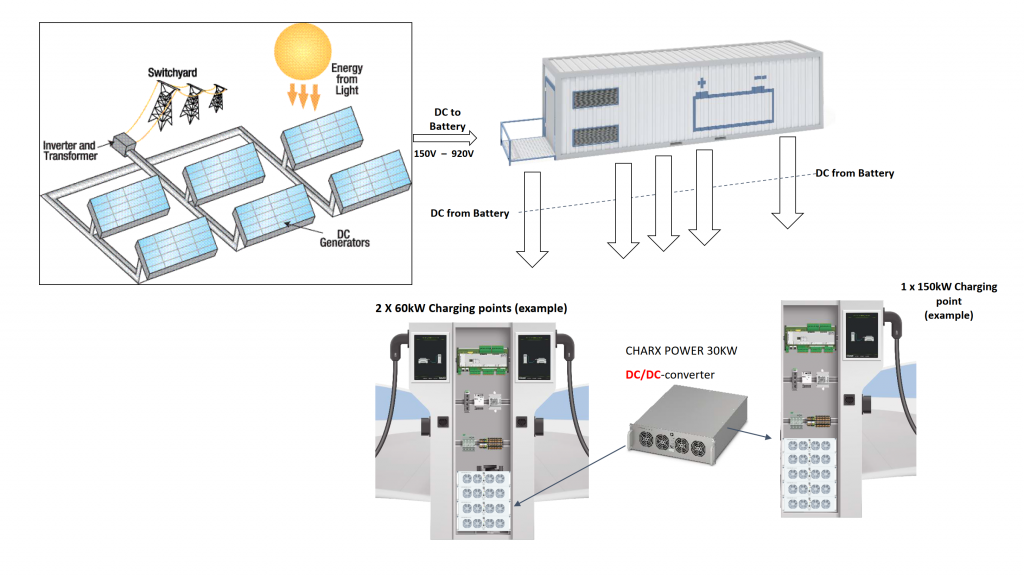 Switchyard

Energy from Light

Inverter and Transformer

DC Generators

DC to Battery

150V – 920V

DC from Battery

DC from Battery

2 X 60kW Charging points (example)

CHARX POWER 30KW

DC/DC-converter

1 x 150kW Charging point (example)