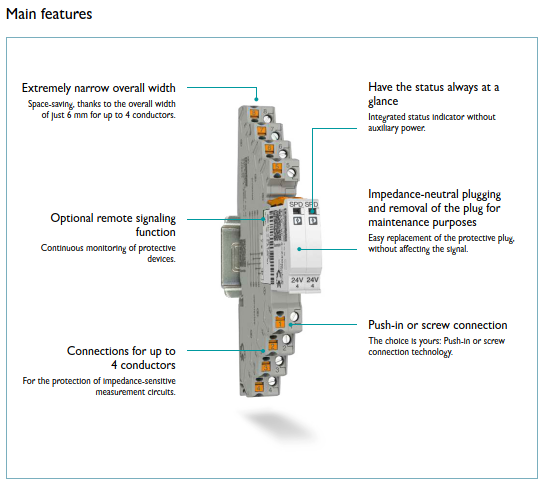 Main features

Extremely narrow overall width

Space-saving, thanks to the overall width of just 6 mm for up to 4 conductors.

Optional remote signaling function

Continuous monitoring of protective devices.

Connections for up to 4 conductors

For the protection of impedance-sensitive measurement circuits.

Have the status always at a glance

Integrated status indicator without auxiliary power.

Impedance-neutral plugging and removal of the plug for maintenance purposes

Easy replacement of the protective plug, without affecting the signal.

Push-in or screw connection

The choice is yours: Push-in or screw connection technology.

SPD SPD

24V 4 24V 4

8 7 6 5 1 2 3 4