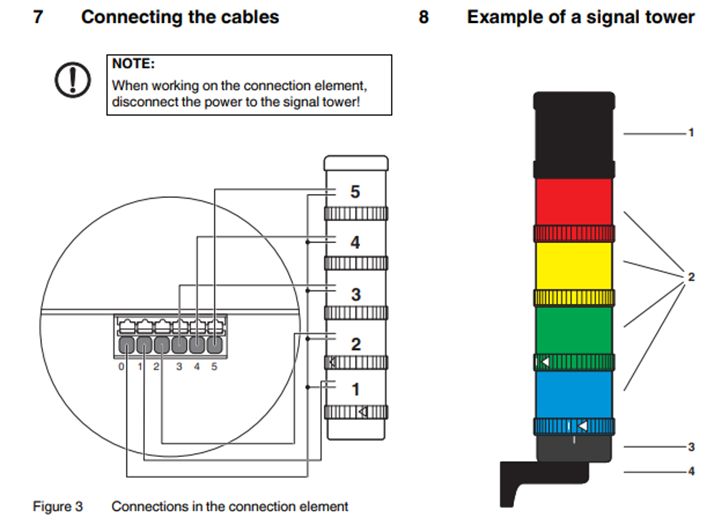 7 Connecting the cables

NOTE:
When working on the connection element, disconnect the power to the signal tower!

5
4
3
2
1

0 1 2 3 4 5

Figure 3 Connections in the connection element

8 Example of a signal tower

1
2
3
4