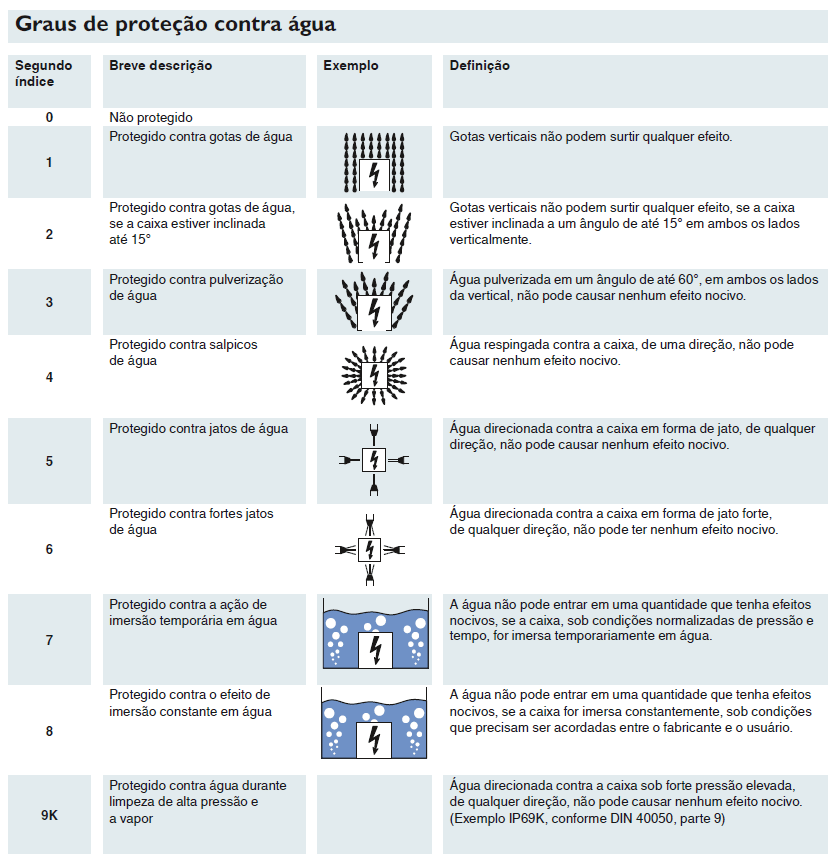 Graus de proteção contra água

| Segundo índice | Breve descrição | Exemplo | Definição |
|---|---|---|---|
| 0 | Não protegido | | |
| 1 | Protegido contra gotas de água | | Gotas verticais não podem surtir qualquer efeito. |
| 2 | Protegido contra gotas de água, se a caixa estiver inclinada até 15° | | Gotas verticais não podem surtir qualquer efeito, se a caixa estiver inclinada a um ângulo de até 15° em ambos os lados verticalmente. |
| 3 | Protegido contra pulverização de água | | Água pulverizada em um ângulo de até 60°, em ambos os lados da vertical, não pode causar nenhum efeito nocivo. |
| 4 | Protegido contra salpicos de água | | Água respingada contra a caixa, de uma direção, não pode causar nenhum efeito nocivo. |
| 5 | Protegido contra jatos de água | | Água direcionada contra a caixa em forma de jato, de qualquer direção, não pode causar nenhum efeito nocivo. |
| 6 | Protegido contra fortes jatos de água | | Água direcionada contra a caixa em forma de jato forte, de qualquer direção, não pode ter nenhum efeito nocivo. |
| 7 | Protegido contra a ação de imersão temporária em água | | A água não pode entrar em uma quantidade que tenha efeitos nocivos, se a caixa, sob condições normalizadas de pressão e tempo, for imersa temporariamente em água. |
| 8 | Protegido contra o efeito de imersão constante em água | | A água não pode entrar em uma quantidade que tenha efeitos nocivos, se a caixa for imersa constantemente, sob condições que precisam ser acordadas entre o fabricante e o usuário. |
| 9K | Protegido contra água durante limpeza de alta pressão e a vapor | | Água direcionada contra a caixa sob forte pressão elevada, de qualquer direção, não pode causar nenhum efeito nocivo. (Exemplo IP69K, conforme DIN 40050, parte 9) |